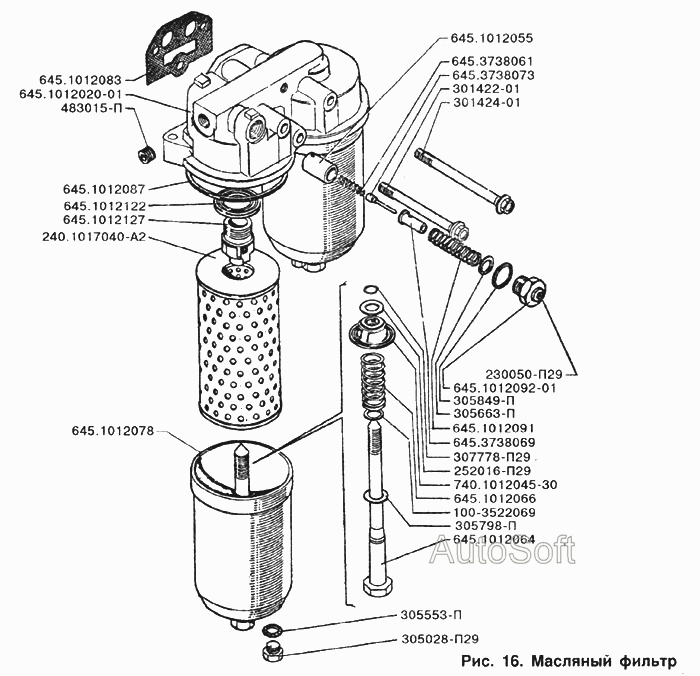 645.1012083
645.1012020-01
483015-П
645.1012087
645.1012122
645.1012127
240.1017040-А2
645.1012078
645.1012055
645.3738061
645.3738073
301422-01
301424-01
230050-П29
645.1012092-01
305849-П
305663-П
645.1012091
645.3738069
307778-П29
252016-П29
740.1012045-30
645.1012066
100-3522069
305798-П
645.1012064
AutoSoft
305553-П
305028-П29
Рис. 16. Масляный фильтр